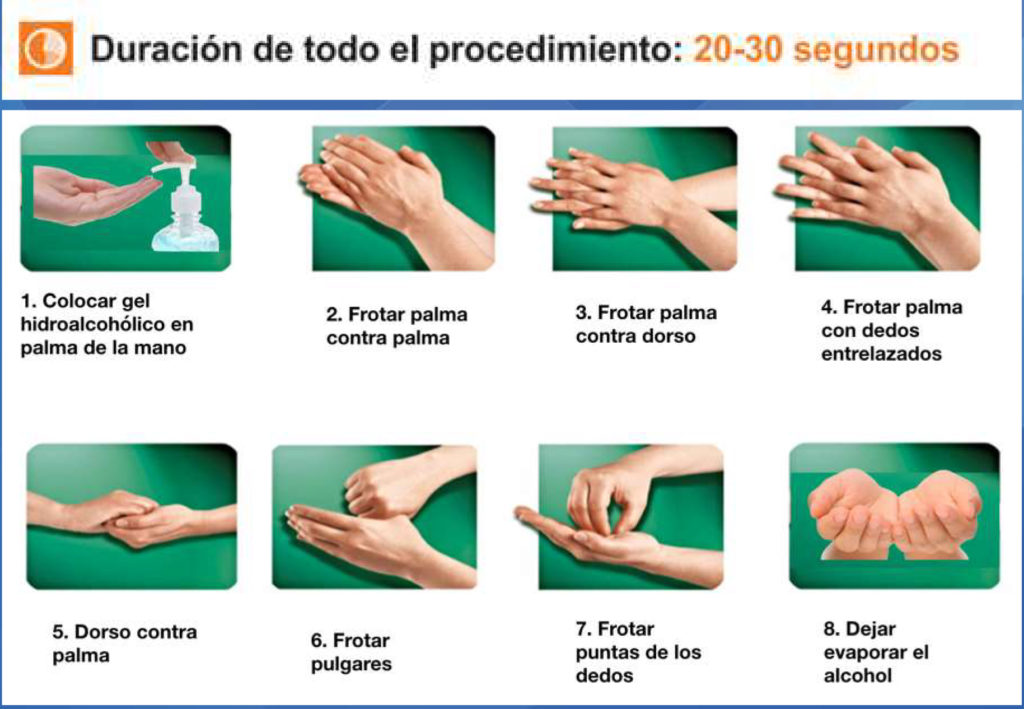 Duración de todo el procedimiento: 20-30 segundos

1. Colocar gel hidroalcohólico en palma de la mano

2. Frotar palma contra palma

3. Frotar palma contra dorso

4. Frotar palma con dedos entrelazados

5. Dorso contra palma

6. Frotar pulgares

7. Frotar puntas de los dedos

8. Dejar evaporar el alcohol